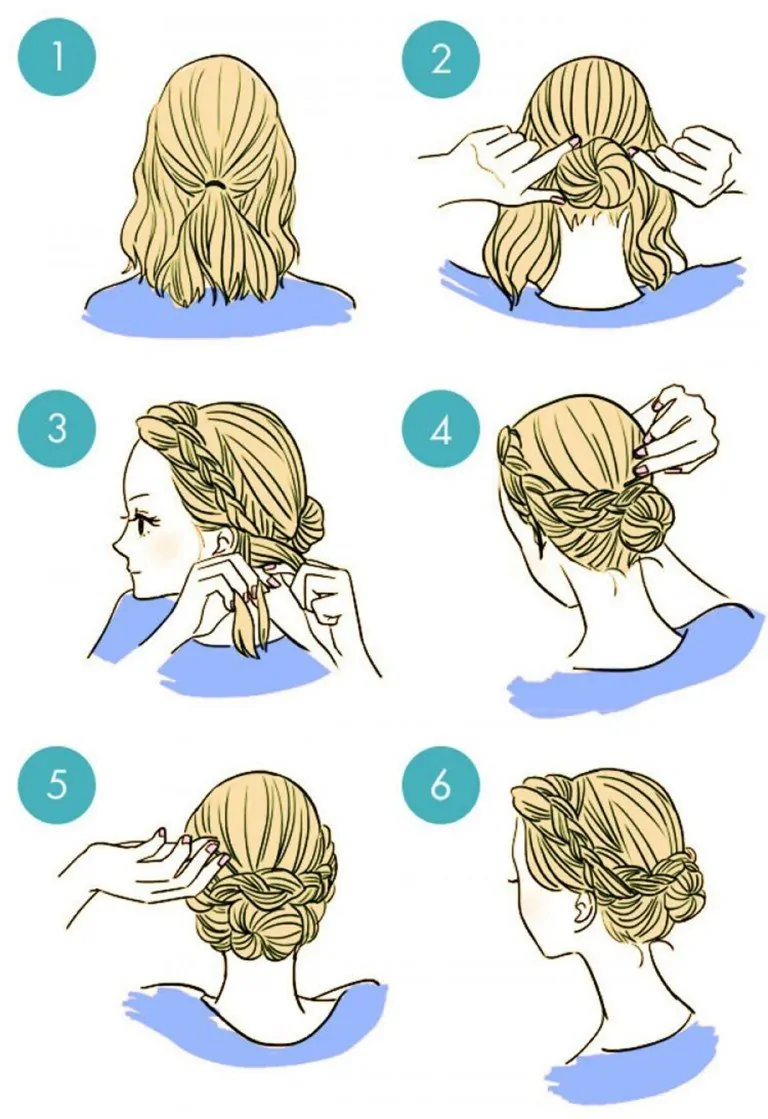 1

2

3

4

5

6